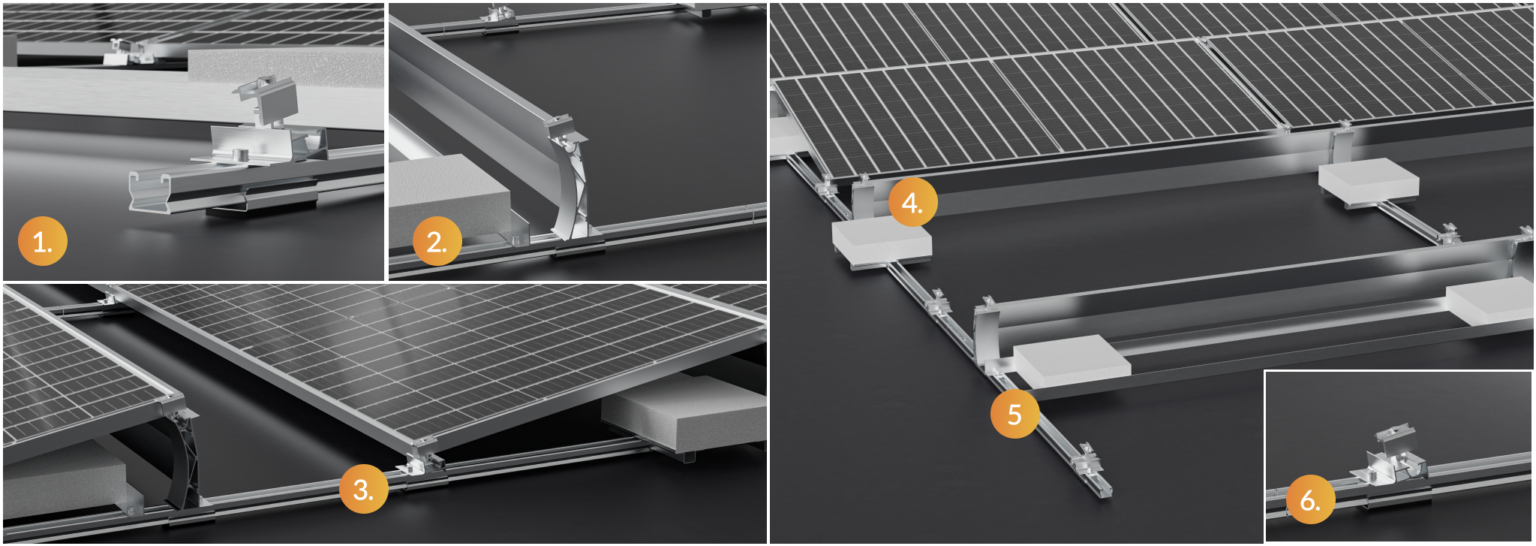 1.

2.

3.

4.

5

6.